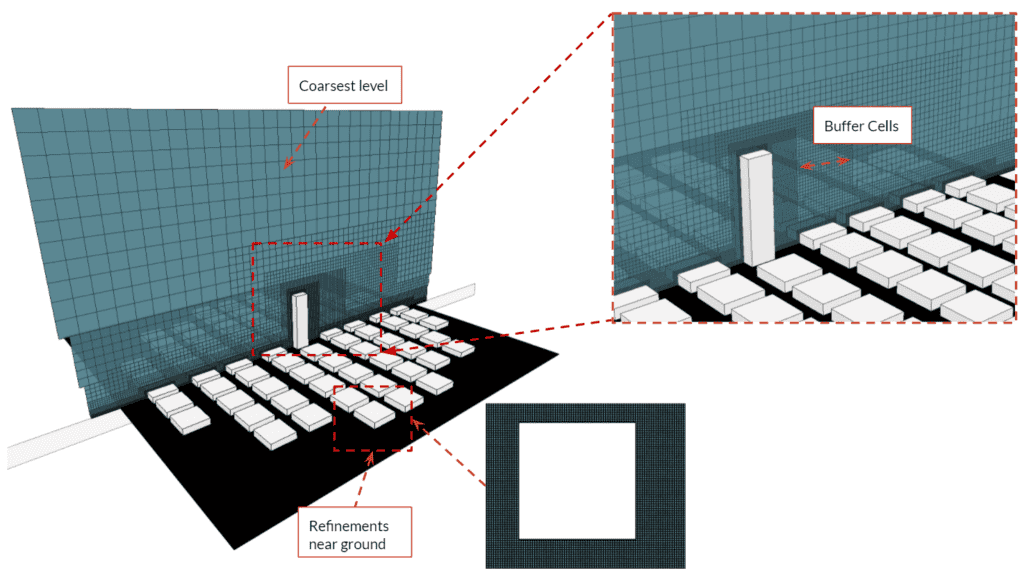 Coarsest level

Buffer Cells

Refinements near ground